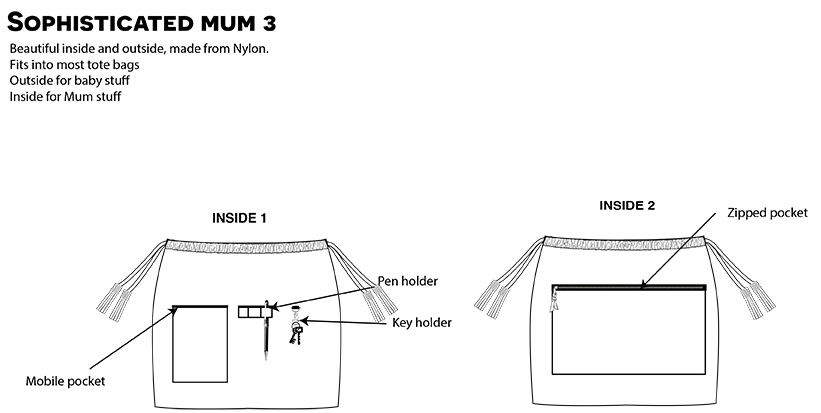 SOPHISTICATED MUM 3

Beautiful inside and outside, made from Nylon.
Fits into most tote bags
Outside for baby stuff
Inside for Mum stuff

INSIDE 1

Pen holder

Key holder

Mobile pocket

INSIDE 2

Zipped pocket