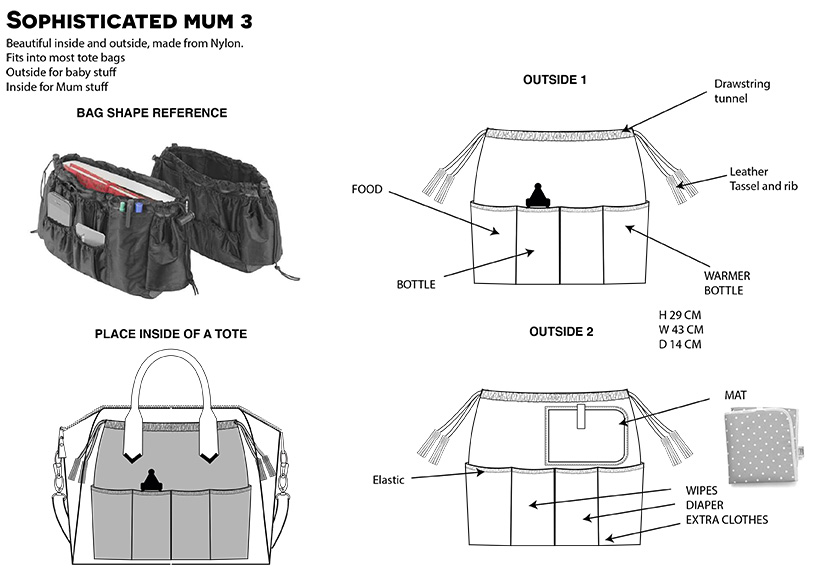 SOPHISTICATED MUM 3
Beautiful inside and outside, made from Nylon.
Fits into most tote bags
Outside for baby stuff
Inside for Mum stuff

BAG SHAPE REFERENCE

PLACE INSIDE OF A TOTE

OUTSIDE 1

Drawstring tunnel

Leather Tassel and rib

FOOD

BOTTLE

WARMER BOTTLE

H 29 CM
W 43 CM
D 14 CM

OUTSIDE 2

MAT

Elastic

WIPES
DIAPER
EXTRA CLOTHES