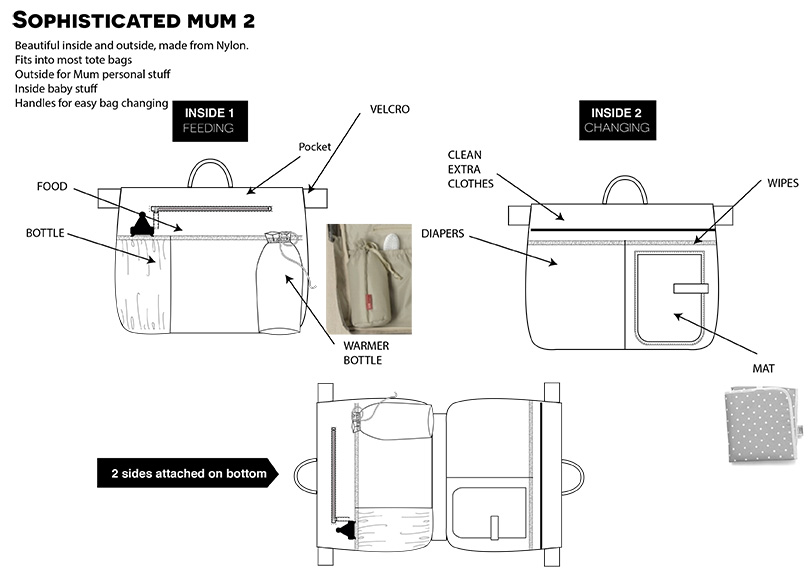 SOPHISTICATED MUM 2

Beautiful inside and outside, made from Nylon.
Fits into most tote bags
Outside for Mum personal stuff
Inside baby stuff
Handles for easy bag changing

INSIDE 1
FEEDING

VELCRO

Pocket

FOOD

BOTTLE

WARMER
BOTTLE

INSIDE 2
CHANGING

CLEAN
EXTRA
CLOTHES

WIPES

DIAPERS

MAT

2 sides attached on bottom